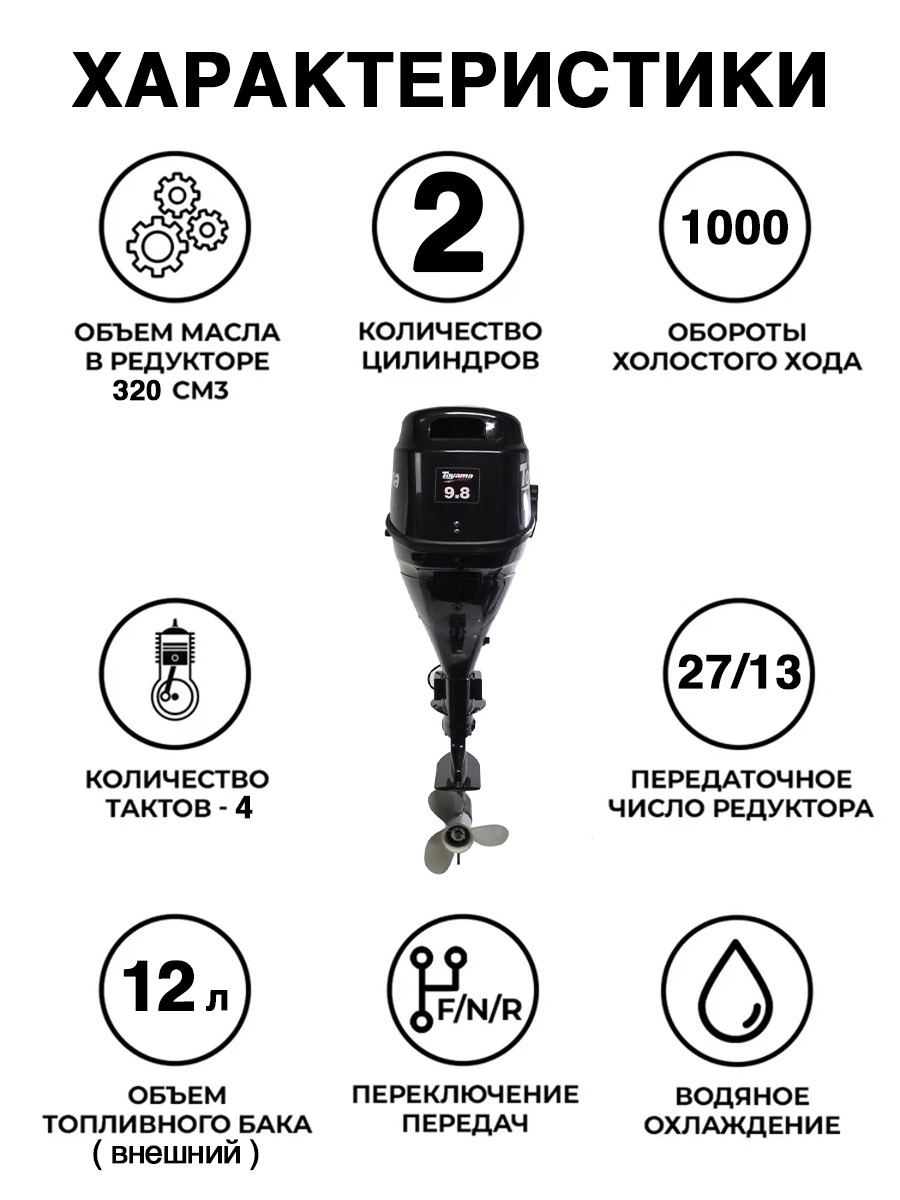 ХАРАКТЕРИСТИКИ

ОБЪЕМ МАСЛА В РЕДУКТОРЕ 320 СМ3

2

КОЛИЧЕСТВО ЦИЛИНДРОВ

1000

ОБОРОТЫ ХОЛОСТОГО ХОДА

Toyama

9.8

КОЛИЧЕСТВО ТАКТОВ - 4

27/13

ПЕРЕДАТОЧНОЕ ЧИСЛО РЕДУКТОРА

12 л

ОБЪЕМ ТОПЛИВНОГО БАКА ( внешний )

F/N/R

ПЕРЕКЛЮЧЕНИЕ ПЕРЕДАЧ

ВОДЯНОЕ ОХЛАЖДЕНИЕ